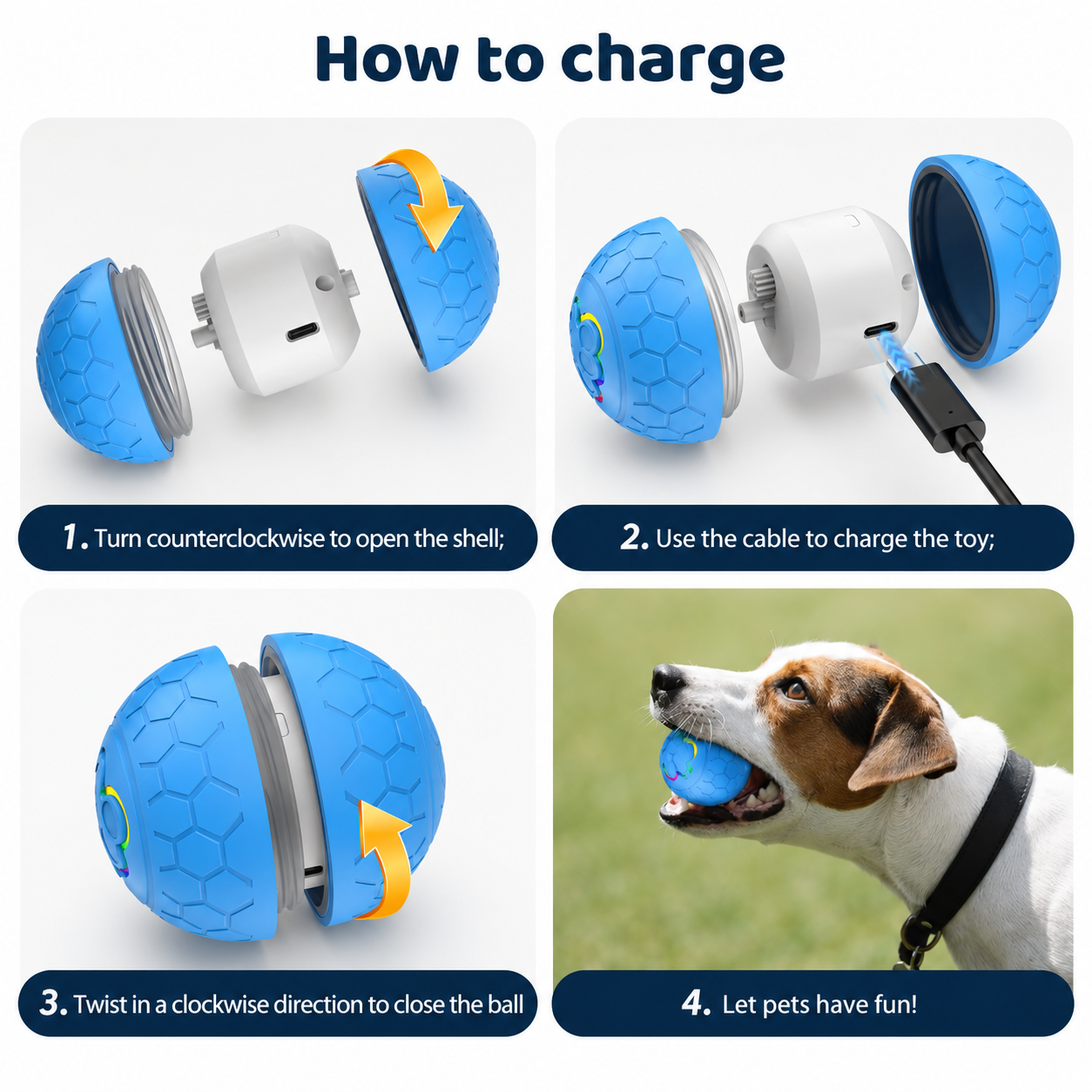 How to charge

1. Turn counterclockwise to open the shell;

2. Use the cable to charge the toy;

3. Twist in a clockwise direction to close the ball

4. Let pets have fun!