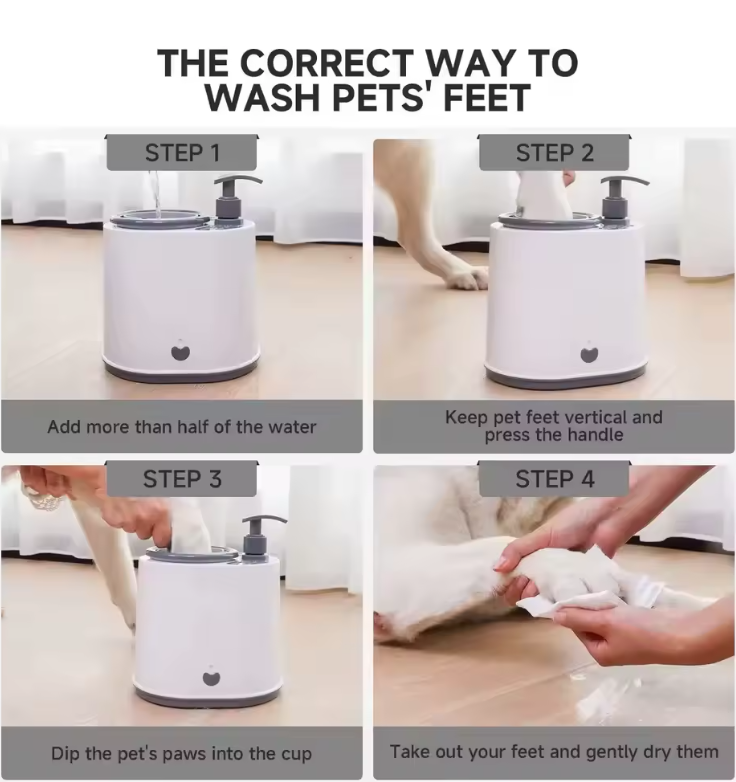 THE CORRECT WAY TO WASH PETS' FEET

STEP 1

Add more than half of the water

STEP 2

Keep pet feet vertical and press the handle

STEP 3

Dip the pet's paws into the cup

STEP 4

Take out your feet and gently dry them