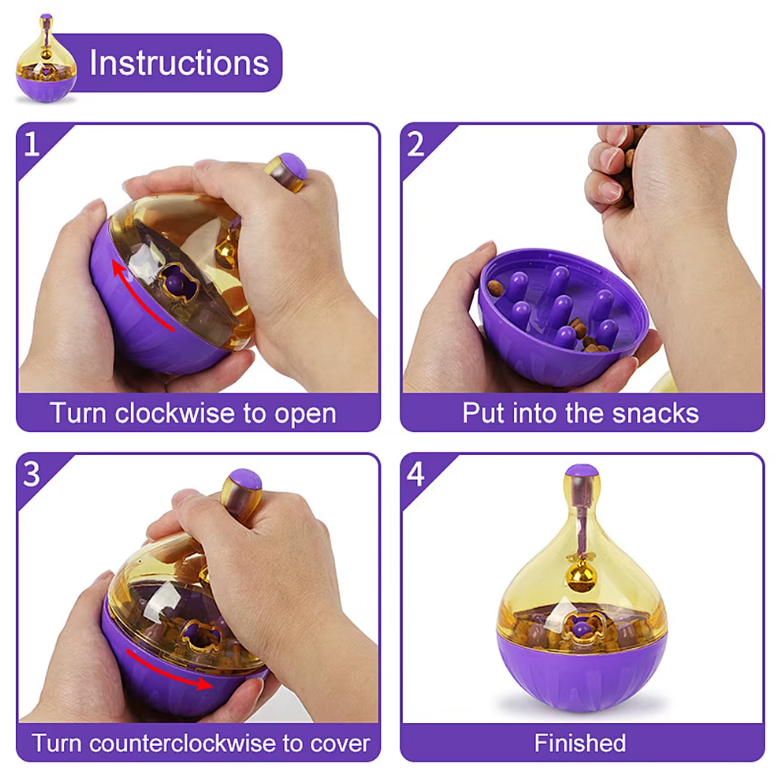 Instructions

1
Turn clockwise to open

2
Put into the snacks

3
Turn counterclockwise to cover

4
Finished